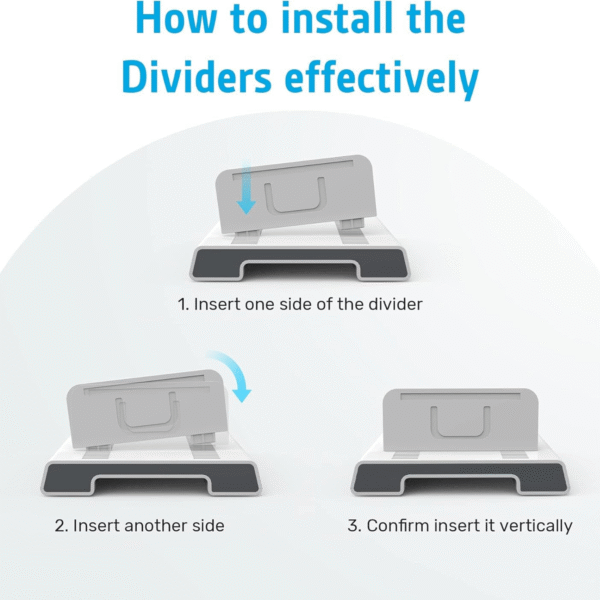 How to install the Dividers effectively

1. Insert one side of the divider

2. Insert another side

3. Confirm insert it vertically