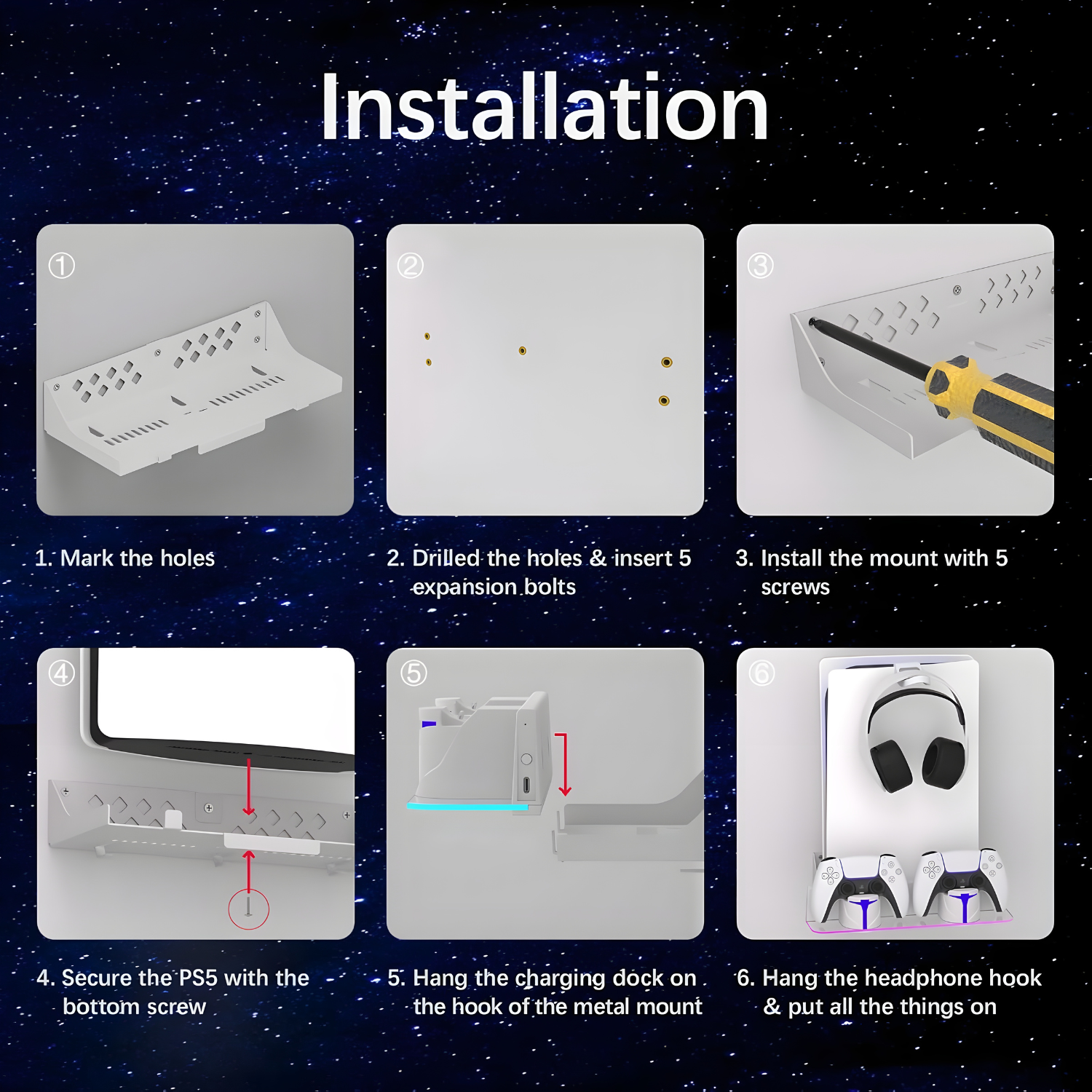 Installation

①

1. Mark the holes

②

2. Drilled the holes & insert 5 expansion bolts

③

3. Install the mount with 5 screws

④

4. Secure the PS5 with the bottom screw

⑤

5. Hang the charging dock on the hook of the metal mount

⑥

6. Hang the headphone hook & put all the things on