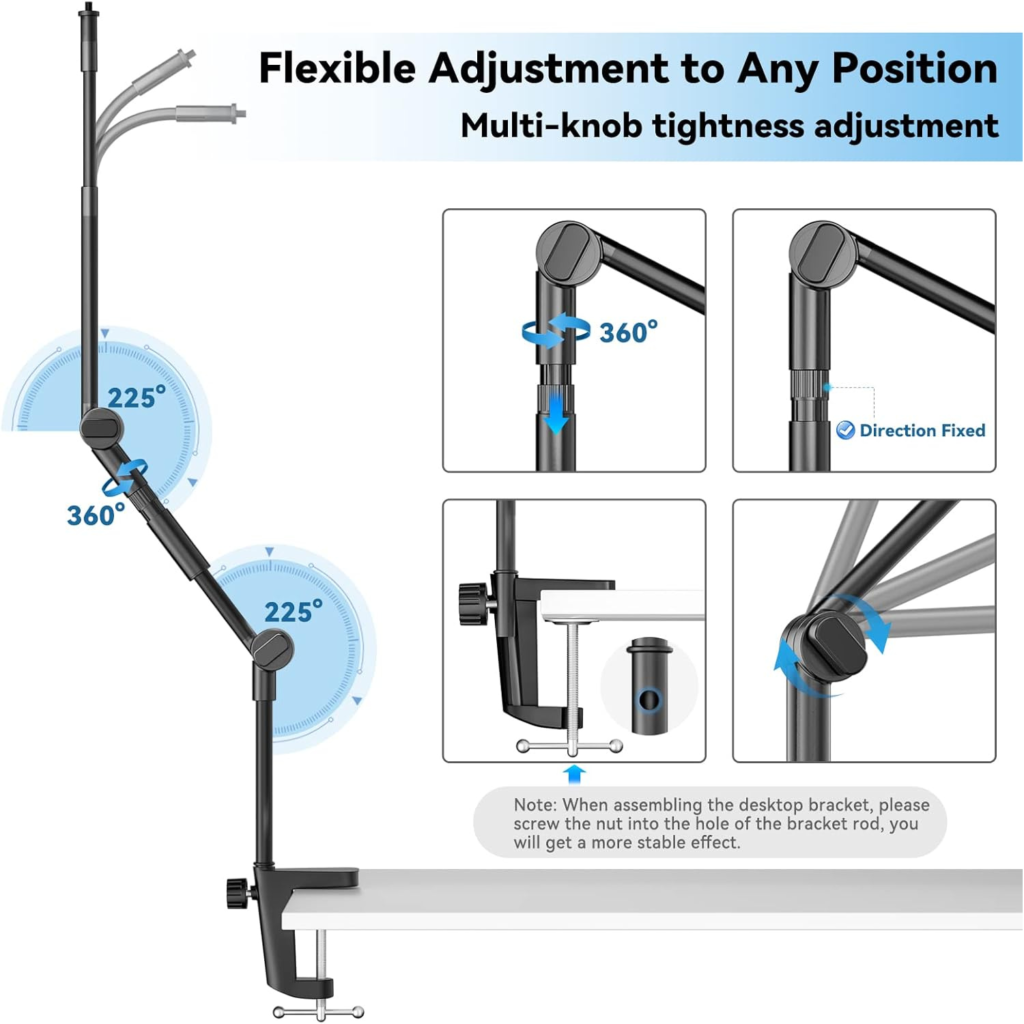 Flexible Adjustment to Any Position
Multi-knob tightness adjustment

225°
360°
225°

360°

Direction Fixed

Note: When assembling the desktop bracket, please screw the nut into the hole of the bracket rod, you will get a more stable effect.