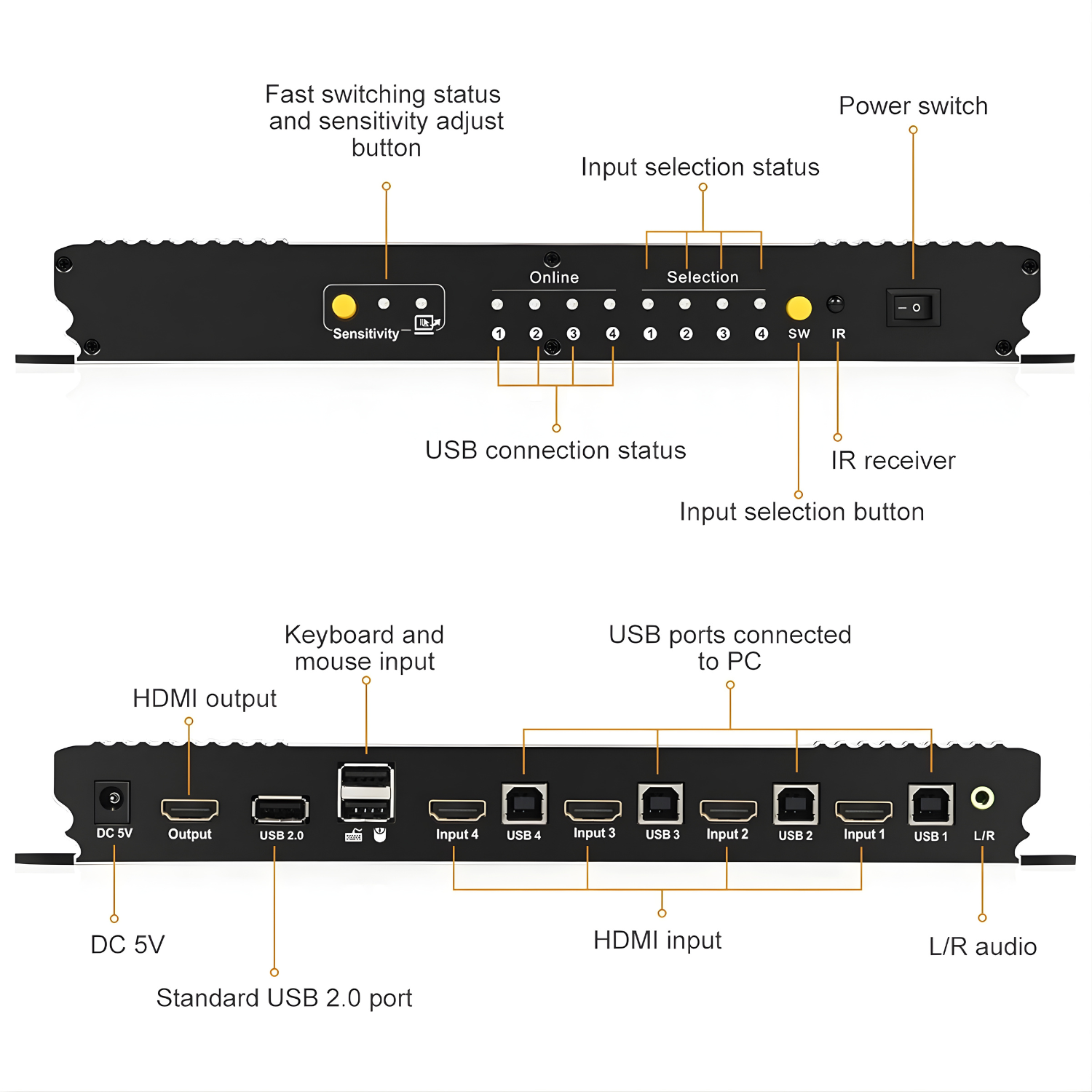 Fast switching status and sensitivity adjust button

Power switch

Input selection status

Online

Selection

Sensitivity

1 2 3 4

1 2 3 4

SW

IR

USB connection status

IR receiver

Input selection button

Keyboard and mouse input

USB ports connected to PC

HDMI output

DC 5V

Output

USB 2.0

Input 4

USB 4

Input 3

USB 3

Input 2

USB 2

Input 1

USB 1

L/R

DC 5V

HDMI input

L/R audio

Standard USB 2.0 port